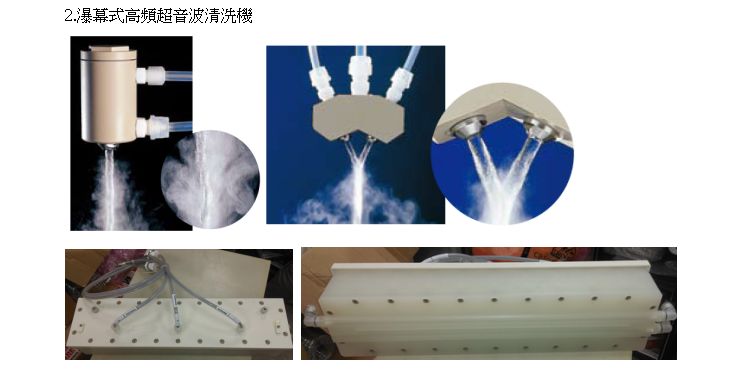 2.瀑幕式高頻超音波清洗機